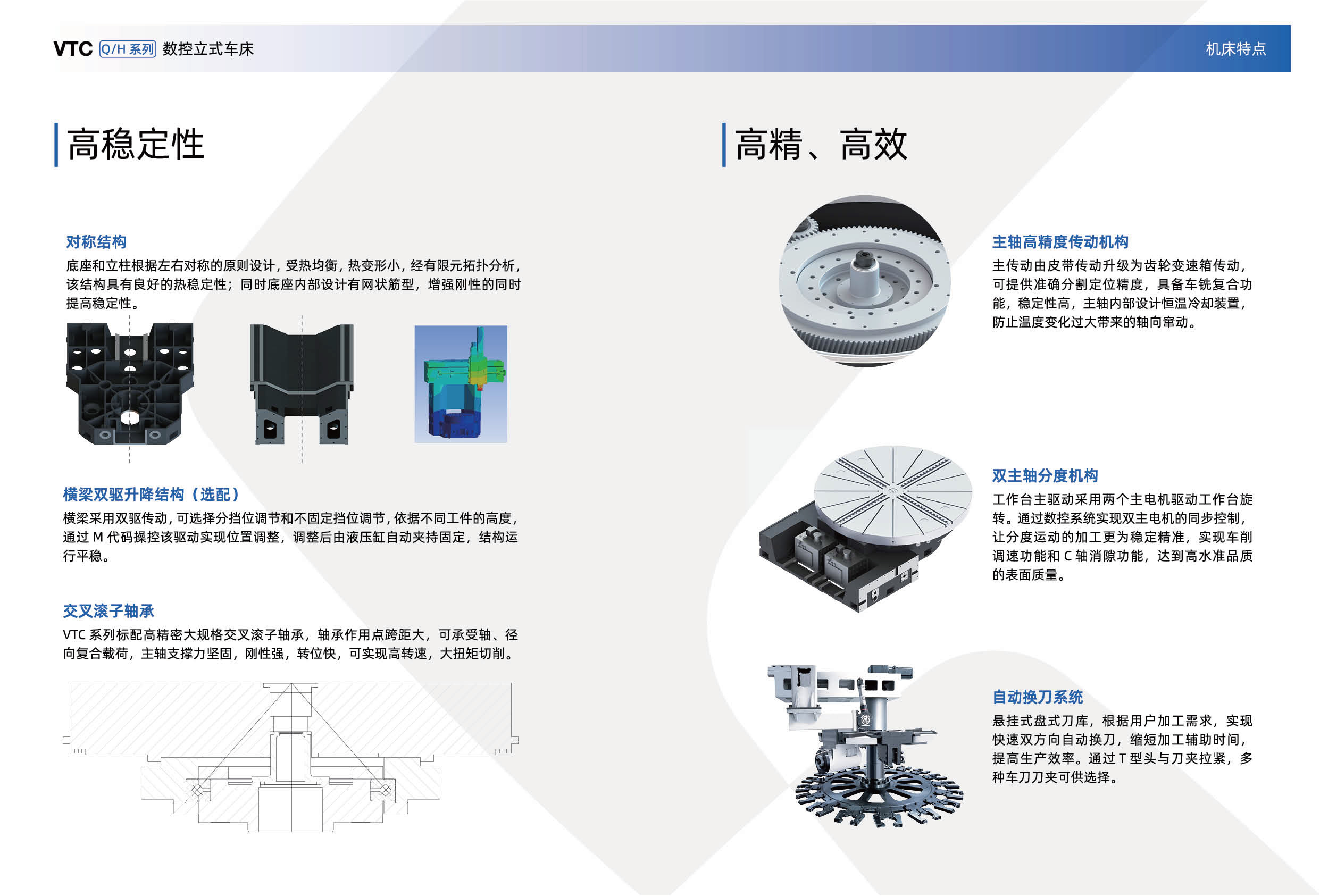 VTC Q/H 系列 数控立式车床

机床特点

高稳定性

对称结构
底座和立柱根据左右对称的原则设计，受热均衡，热变形小，经有限元拓扑分析，该结构具有良好的热稳定性；同时底座内部设计有网状筋型，增强刚性的同时提高稳定性。

横梁双驱升降结构（选配）
横梁采用双驱传动，可选择分挡位调节和不固定挡位调节，依据不同工件的高度，通过 M 代码操控该驱动实现位置调整，调整后由液压缸自动夹持固定，结构运行平稳。

交叉滚子轴承
VTC 系列标配高精密大规格交叉滚子轴承，轴承作用点跨距大，可承受轴、径向复合载荷，主轴支撑力坚固，刚性强，转位快，可实现高转速，大扭矩切削。

高精、高效

主轴高精度传动机构
主传动由皮带传动升级为齿轮变速箱传动，可提供准确分割定位精度，具备车铣复合功能，稳定性高，主轴内部设计恒温冷却装置，防止温度变化过大带来的轴向窜动。

双主轴分度机构
工作台主驱动采用两个主电机驱动工作台旋转。通过数控系统实现双主电机的同步控制，让分度运动的加工更为稳定精准，实现车削调速功能和 C 轴消隙功能，达到高水准品质的表面质量。

自动换刀系统
悬挂式盘式刀库，根据用户加工需求，实现快速双方向自动换刀，缩短加工辅助时间，提高生产效率。通过 T 型头与刀夹拉紧，多种车刀刀夹可供选择。